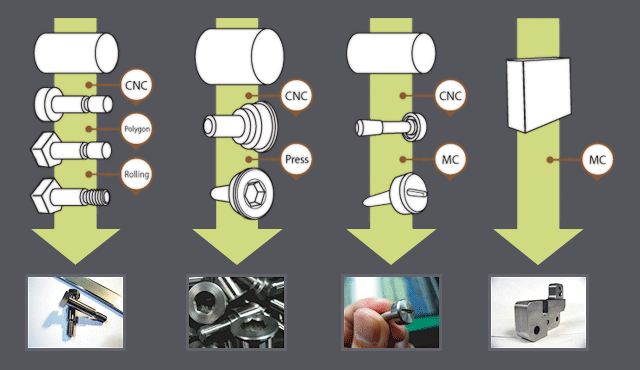 CNC
Polygon
Rolling

CNC
Press

CNC
MC

MC